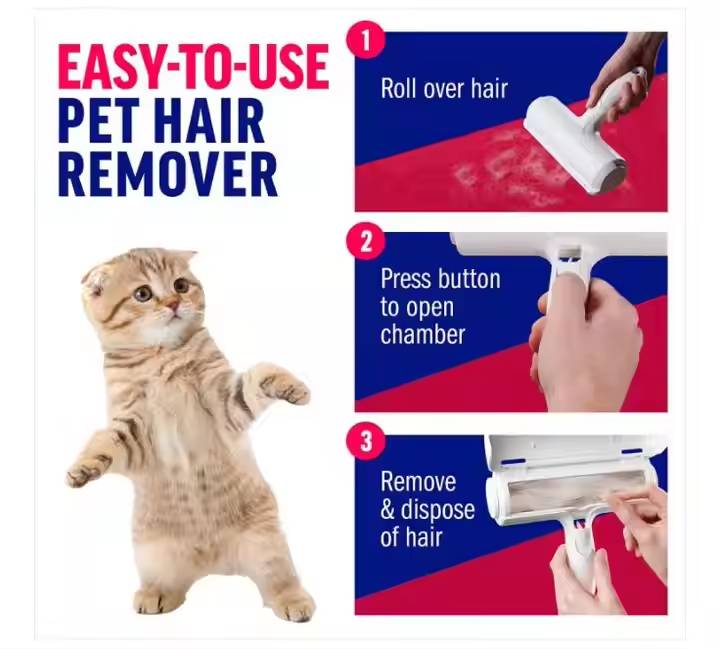 EASY-TO-USE
PET HAIR
REMOVER

1
Roll over hair

2
Press button to open chamber

3
Remove & dispose of hair